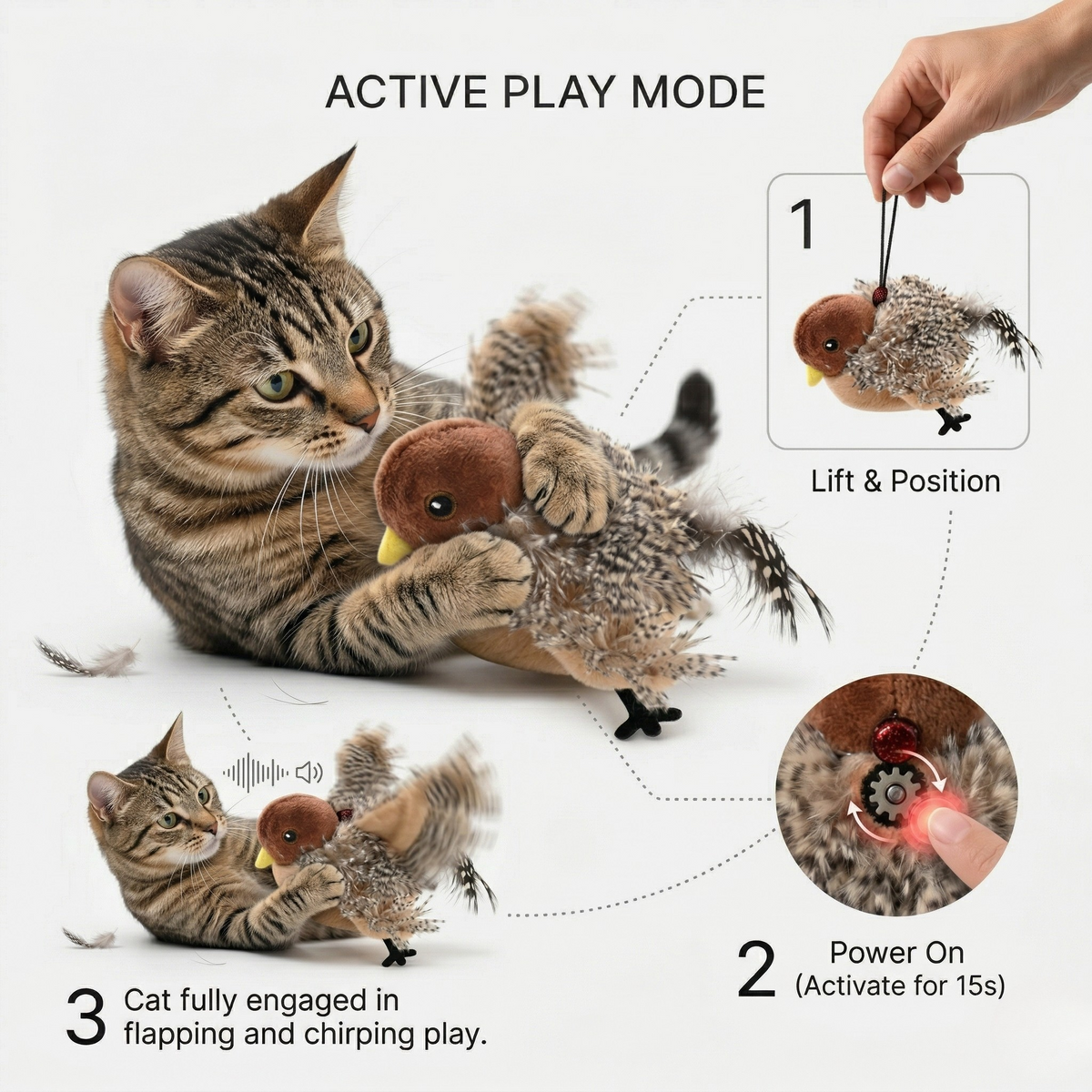 ACTIVE PLAY MODE

1

Lift & Position

2 Power On (Activate for 15s)

3 Cat fully engaged in flapping and chirping play.